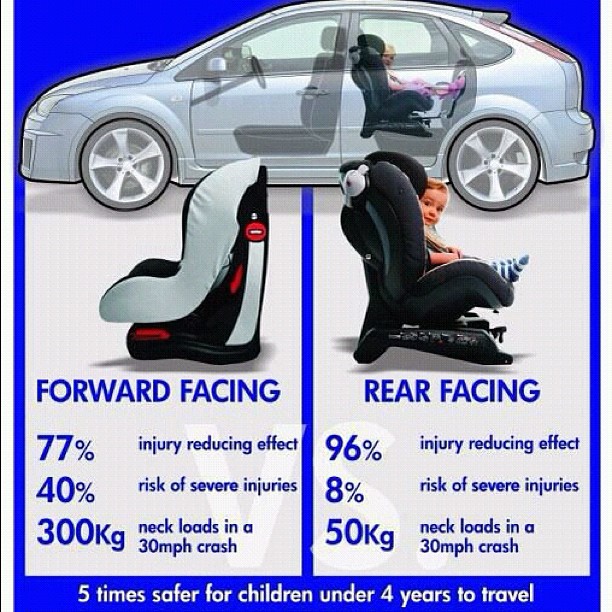 FORWARD FACING

77% injury reducing effect
40% risk of severe injuries
300Kg neck loads in a 30mph crash

REAR FACING

96% injury reducing effect
8% risk of severe injuries
50Kg neck loads in a 30mph crash

VS.

5 times safer for children under 4 years to travel